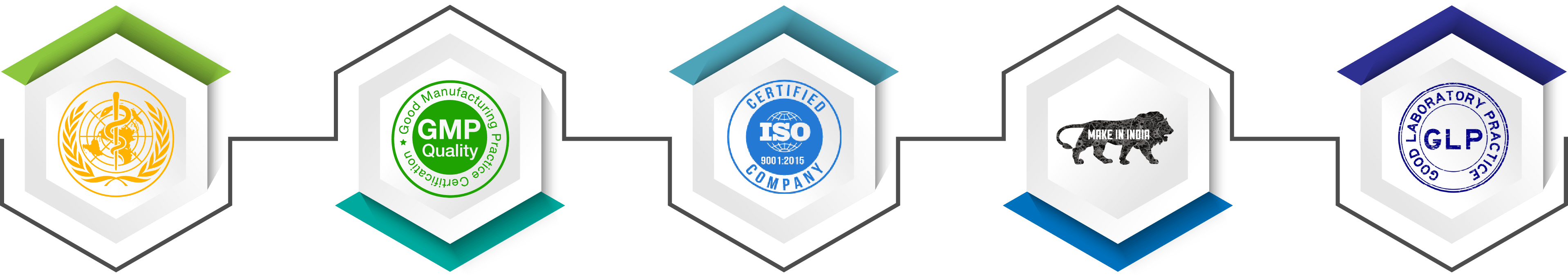 Good Manufacturing Practice Certification
GMP
Quality

CERTIFIED
ISO
9001:2015
COMPANY

MAKE IN INDIA

GOOD LABORATORY PRACTICE
GLP